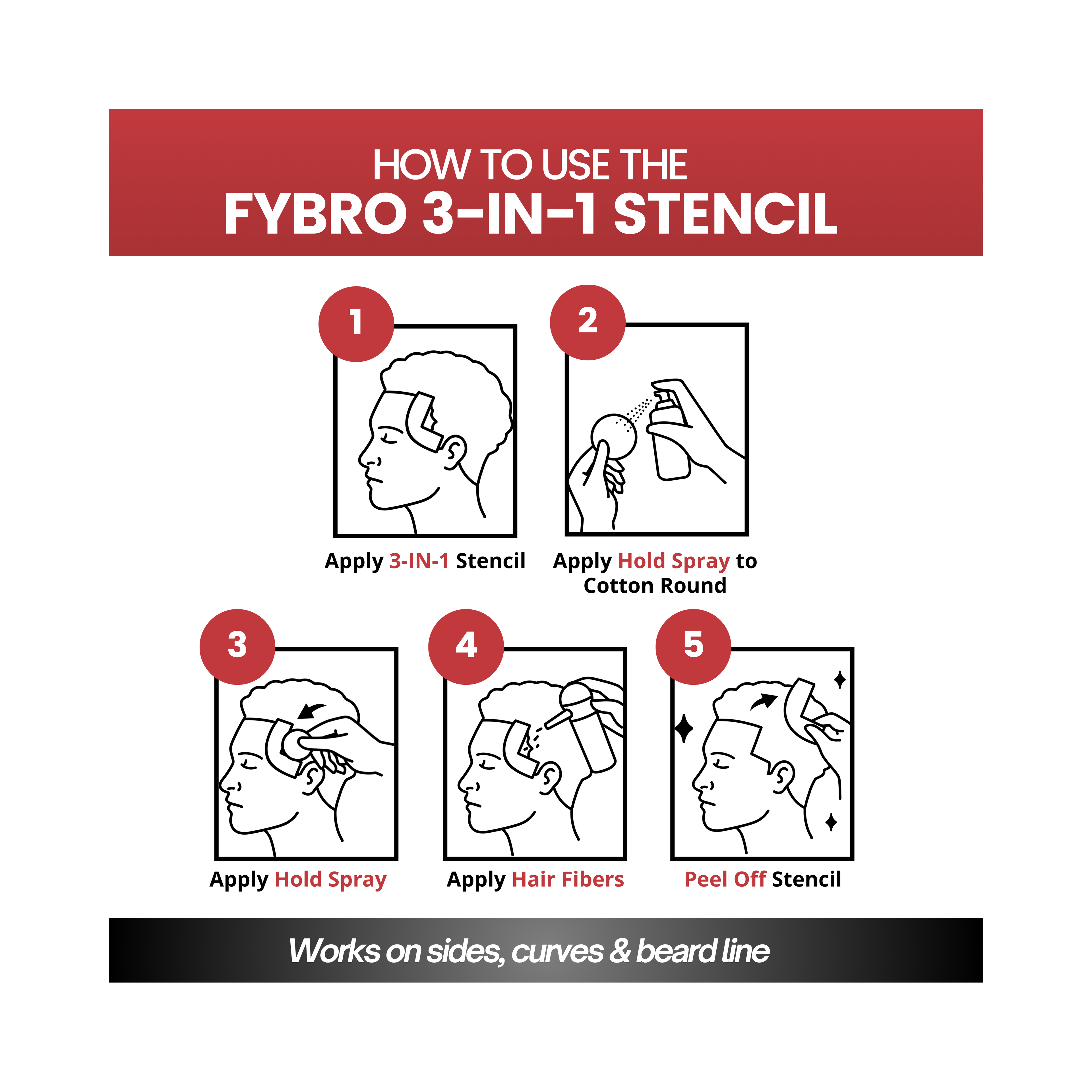 HOW TO USE THE
FYBRO 3-IN-1 STENCIL

1
Apply 3-IN-1 Stencil

2
Apply Hold Spray to Cotton Round

3
Apply Hold Spray

4
Apply Hair Fibers

5
Peel Off Stencil

Works on sides, curves & beard line